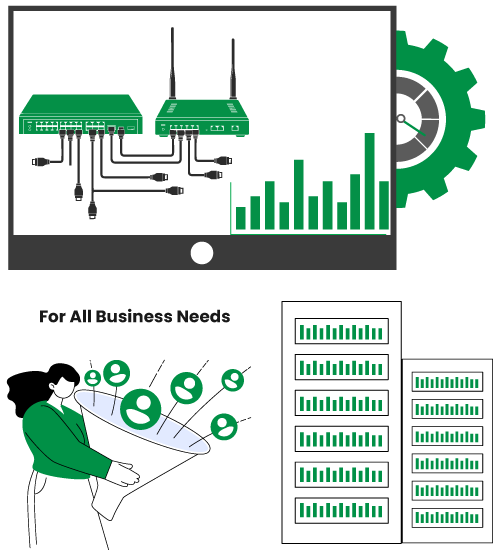 For All Business Needs